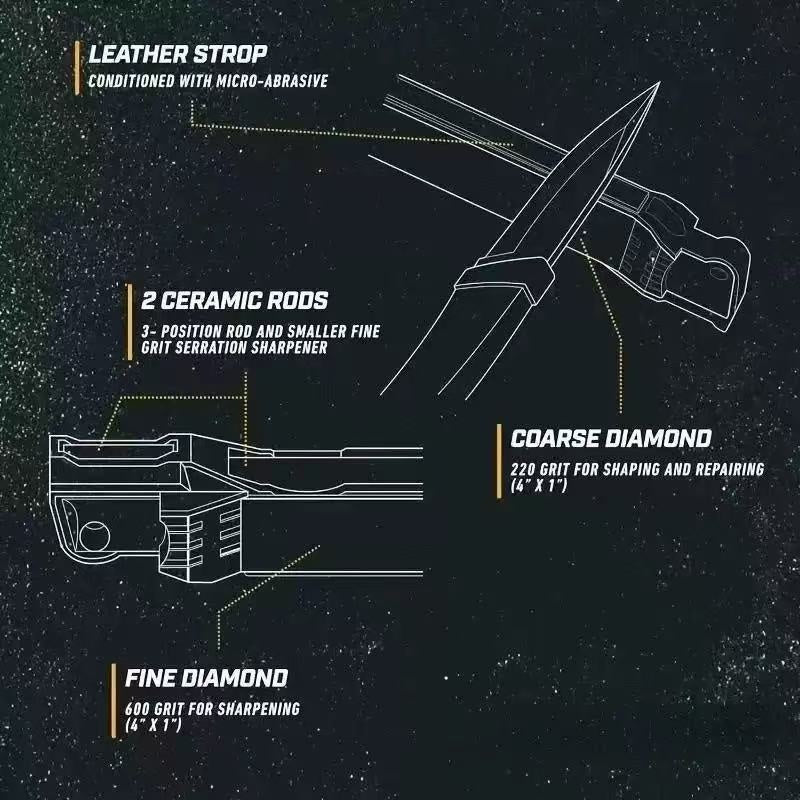 LEATHER STROP
CONDITIONED WITH MICRO-ABRASIVE

2 CERAMIC RODS
3- POSITION ROD AND SMALLER FINE GRIT SERRATION SHARPENER

COARSE DIAMOND
220 GRIT FOR SHAPING AND REPAIRING (4" X 1")

FINE DIAMOND
600 GRIT FOR SHARPENING (4" X 1")