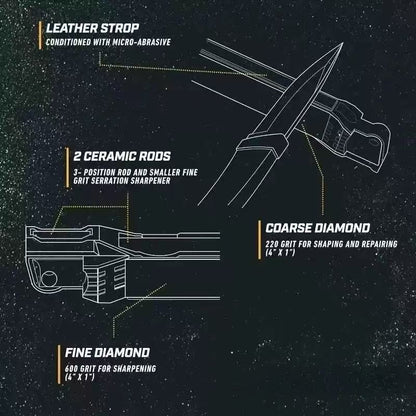 LEATHER STROP
CONDITIONED WITH MICRO-ABRASIVE

2 CERAMIC RODS
3- POSITION ROD AND SMALLER FINE GRIT SERRATION SHARPENER

COARSE DIAMOND
220 GRIT FOR SHAPING AND REPAIRING (4" X 1")

FINE DIAMOND
600 GRIT FOR SHARPENING (4" X 1")