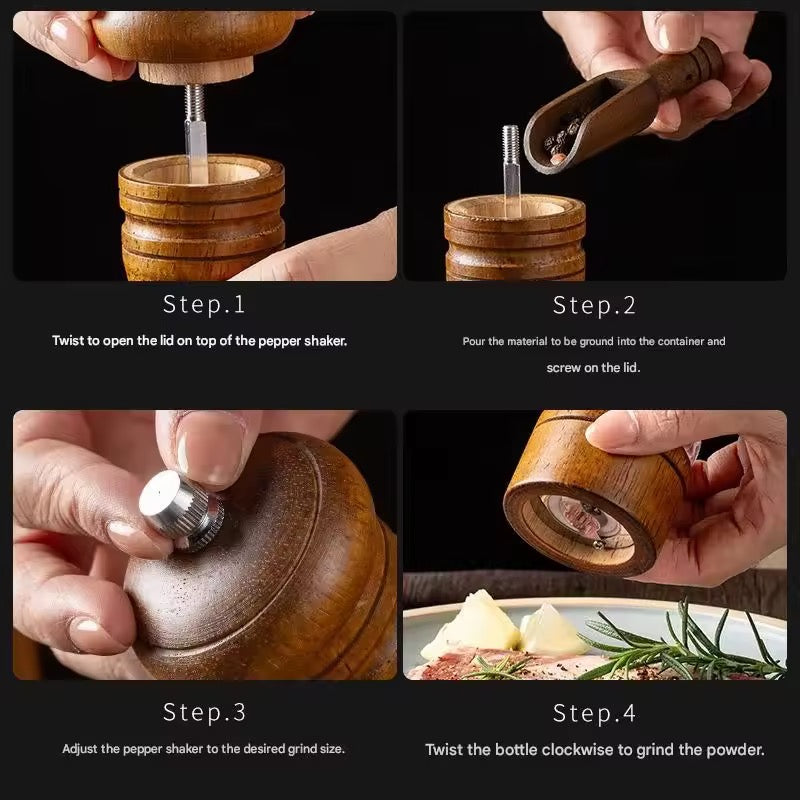 Step.1

Twist to open the lid on top of the pepper shaker.

Step.2

Pour the material to be ground into the container and screw on the lid.

Step.3

Adjust the pepper shaker to the desired grind size.

Step.4

Twist the bottle clockwise to grind the powder.