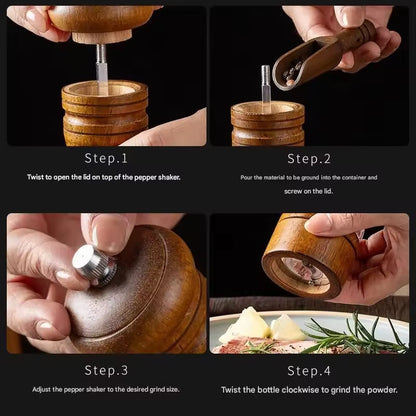 Step.1

Twist to open the lid on top of the pepper shaker.

Step.2

Pour the material to be ground into the container and screw on the lid.

Step.3

Adjust the pepper shaker to the desired grind size.

Step.4

Twist the bottle clockwise to grind the powder.