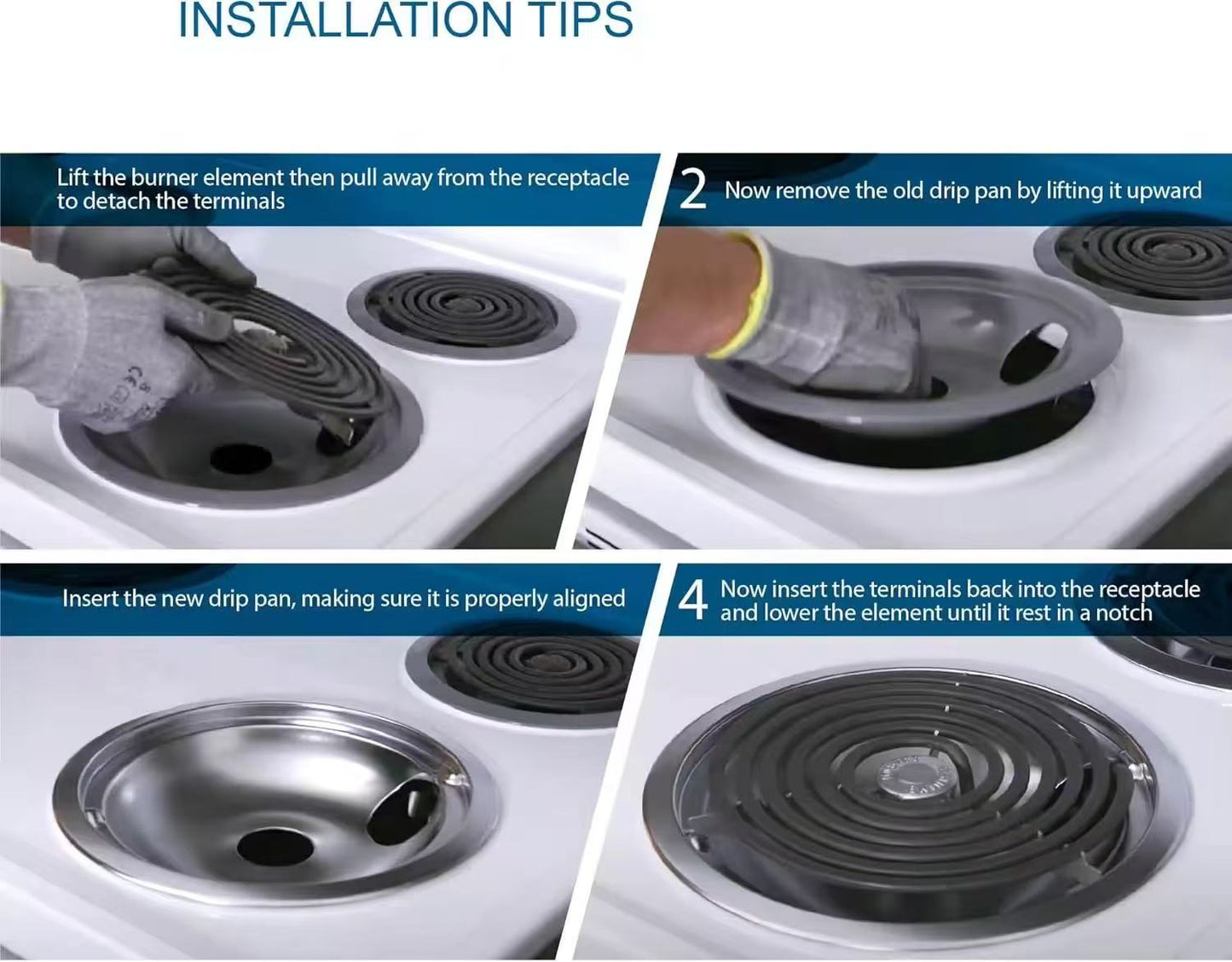 INSTALLATION TIPS

Lift the burner element then pull away from the receptacle to detach the terminals

2 Now remove the old drip pan by lifting it upward

Insert the new drip pan, making sure it is properly aligned

4 Now insert the terminals back into the receptacle and lower the element until it rest in a notch