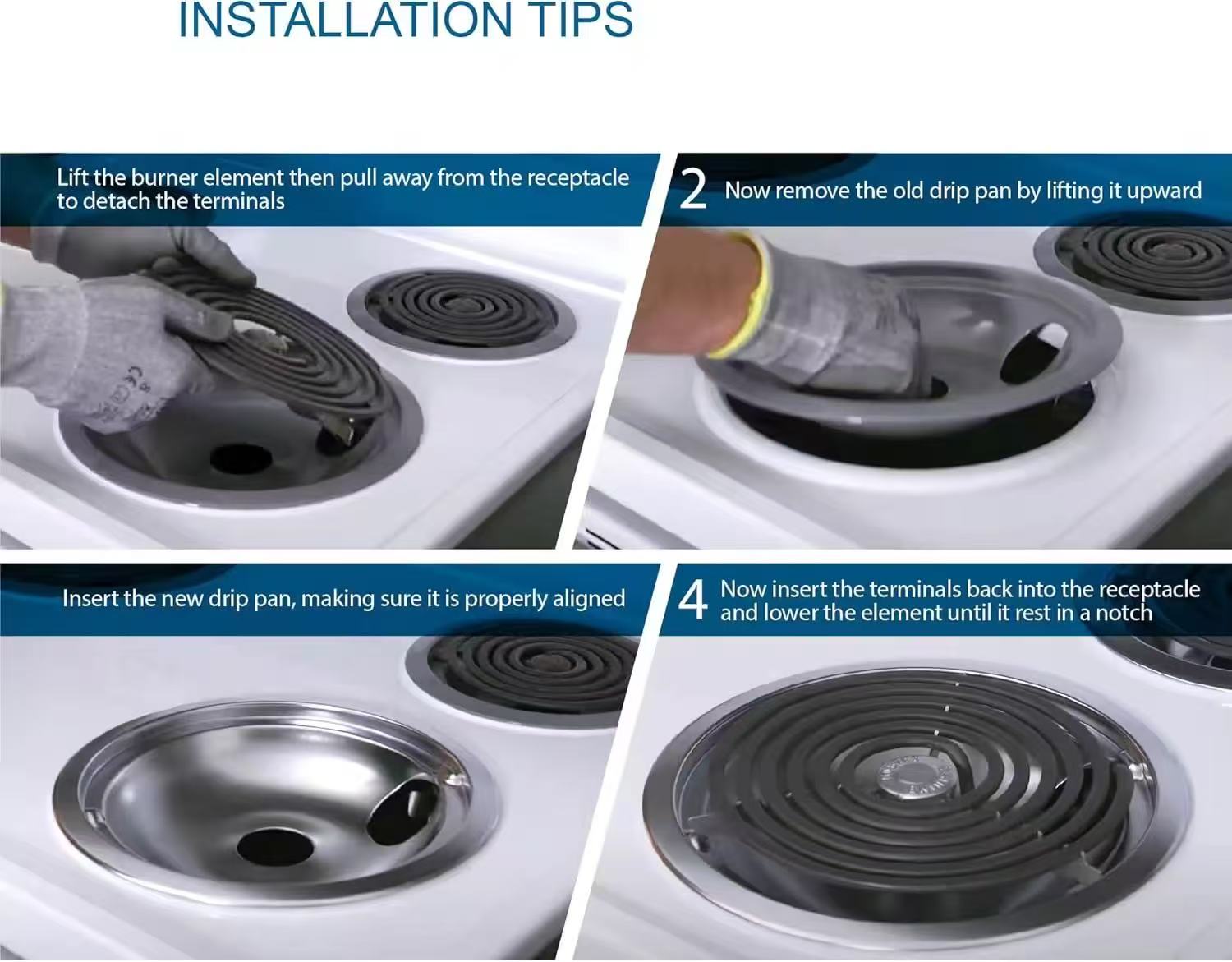 INSTALLATION TIPS

Lift the burner element then pull away from the receptacle to detach the terminals

2 Now remove the old drip pan by lifting it upward

Insert the new drip pan, making sure it is properly aligned

4 Now insert the terminals back into the receptacle and lower the element until it rest in a notch