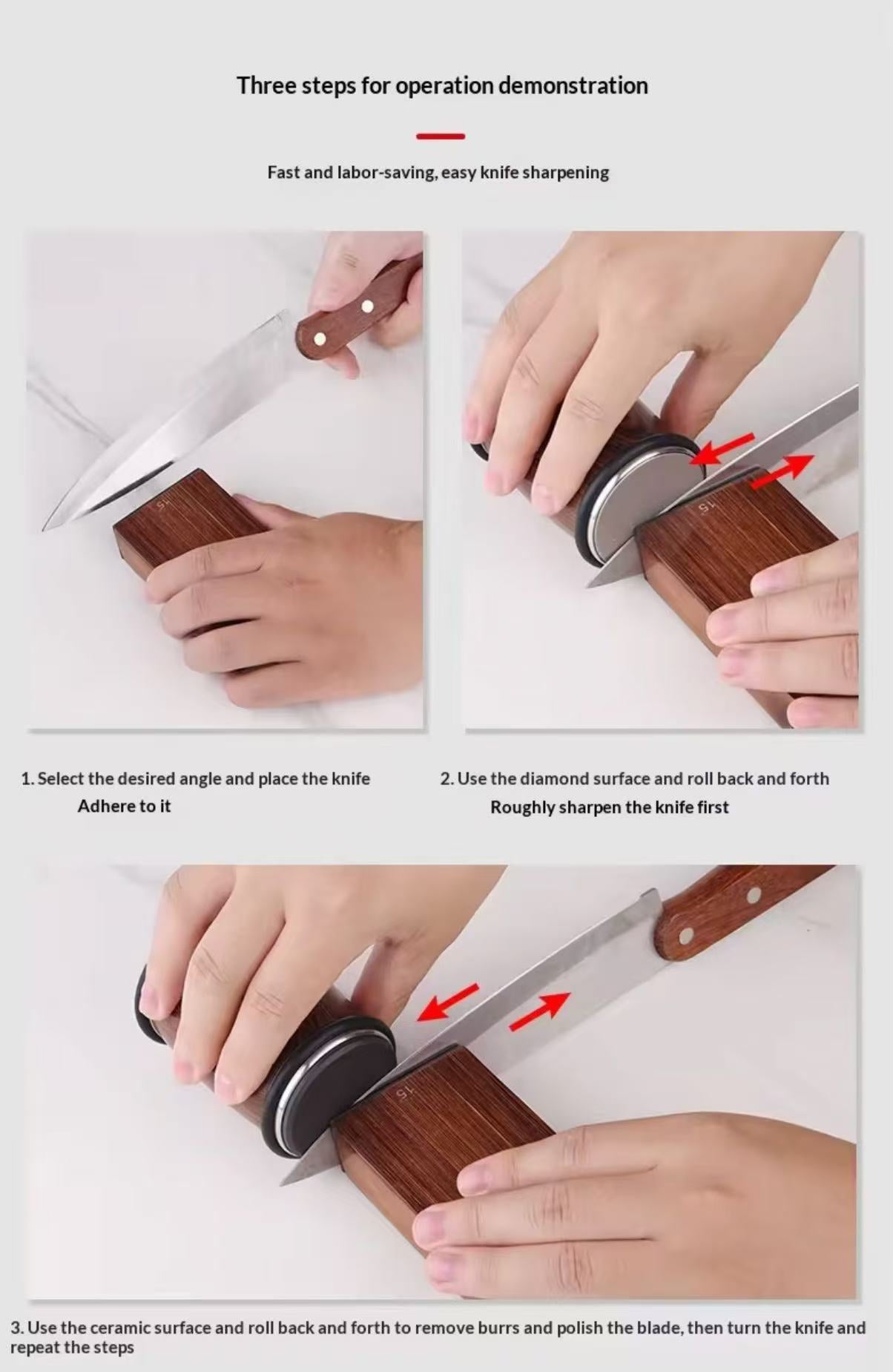 Three steps for operation demonstration

Fast and labor-saving, easy knife sharpening

15

15

1. Select the desired angle and place the knife
Adhere to it

2. Use the diamond surface and roll back and forth
Roughly sharpen the knife first

15

3. Use the ceramic surface and roll back and forth to remove burrs and polish the blade, then turn the knife and repeat the steps