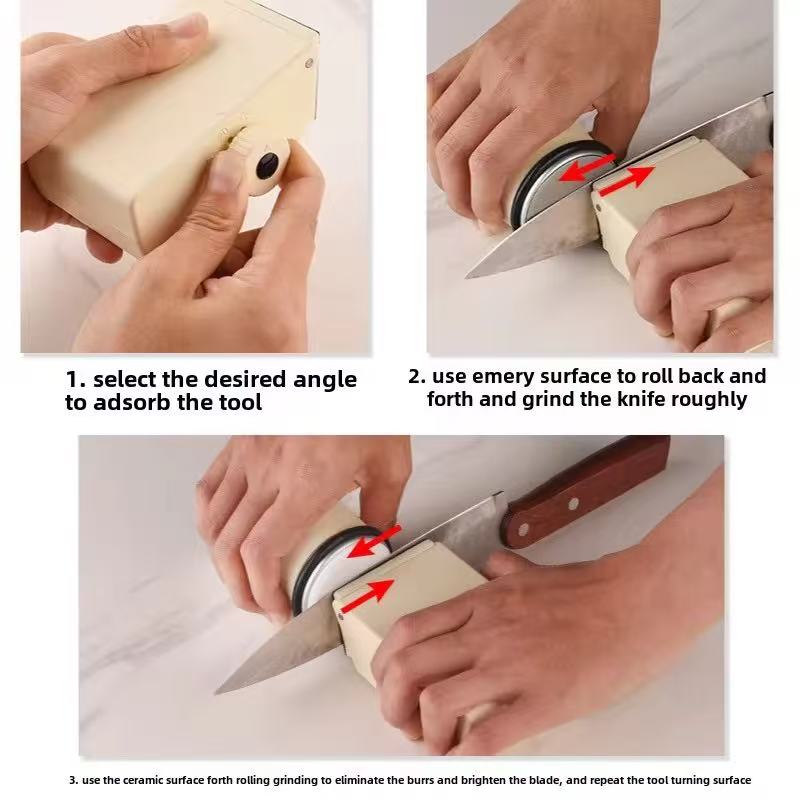 1. select the desired angle to adsorb the tool

2. use emery surface to roll back and forth and grind the knife roughly

3. use the ceramic surface forth rolling grinding to eliminate the burrs and brighten the blade, and repeat the tool turning surface