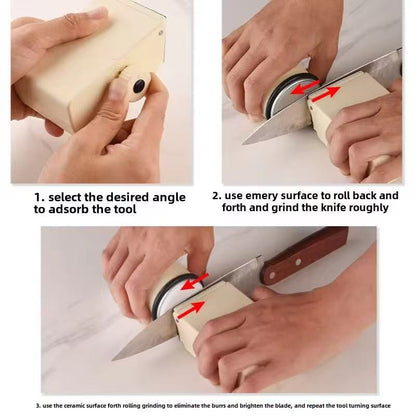 1. select the desired angle to adsorb the tool

2. use emery surface to roll back and forth and grind the knife roughly

3. use the ceramic surface forth rolling grinding to eliminate the burrs and brighten the blade, and repeat the tool turning surface