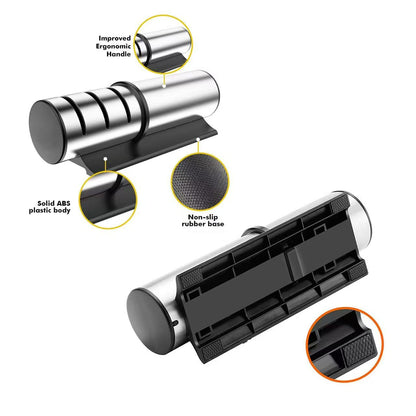 Improved Ergonomic Handle

Solid ABS plastic body

Non-slip rubber base