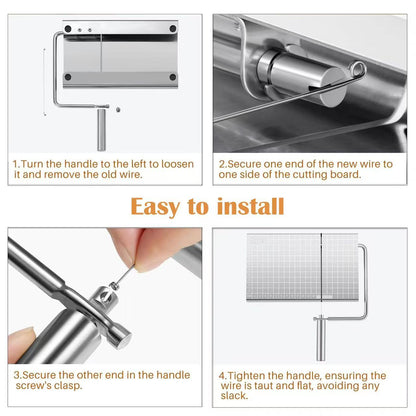 1.Turn the handle to the left to loosen it and remove the old wire.

2.Secure one end of the new wire to one side of the cutting board.

Easy to install

3.Secure the other end in the handle screw's clasp.

4.Tighten the handle, ensuring the wire is taut and flat, avoiding any slack.